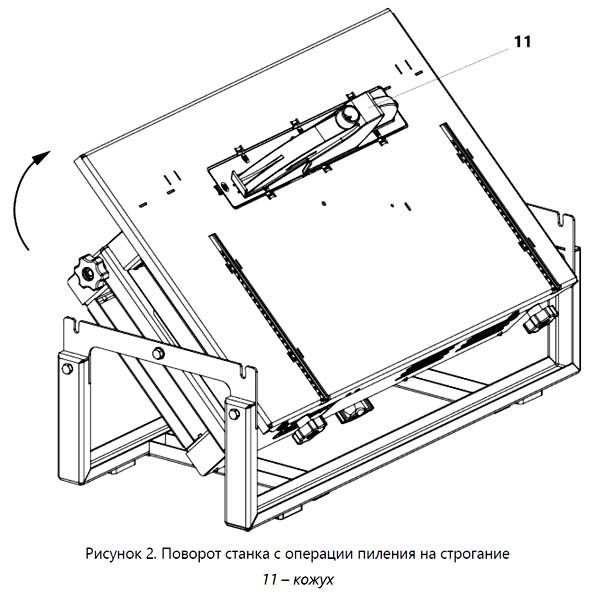 11

Рисунок 2. Поворот станка с операции пиления на строгание

11 – кожух